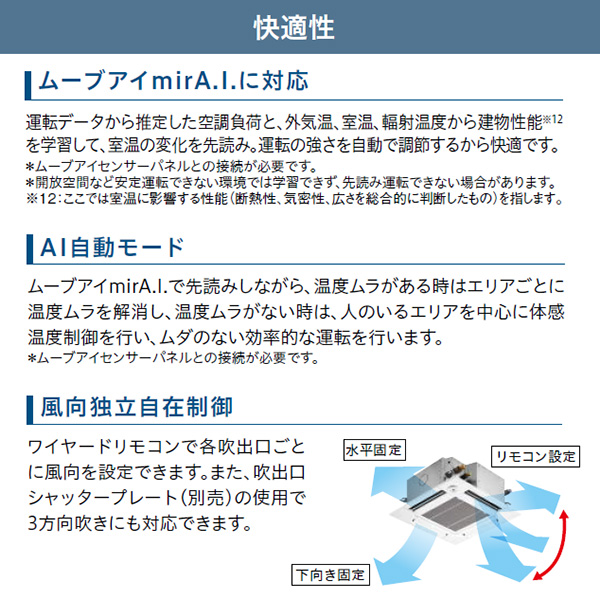 快適性

ムーブアイmirA.I.に対応

運転データから推定した空調負荷と、外気温、室温、輻射温度から建物性能※12を学習して、室温の変化を先読み。運転の強さを自動で調節するから快適です。
＊ムーブアイセンサーパネルとの接続が必要です。
＊開放空間など安定運転できない環境では学習できず、先読み運転できない場合があります。
※12：ここでは室温に影響する性能（断熱性、気密性、広さを総合的に判断したもの）を指します。

AI自動モード

ムーブアイmirA.I.で先読みしながら、温度ムラがある時はエリアごとに温度ムラを解消し、温度ムラがない時は、人のいるエリアを中心に体感温度制御を行い、ムダのない効率的な運転を行います。
＊ムーブアイセンサーパネルとの接続が必要です。

風向独立自在制御

ワイヤードリモコンで各吹出口ごとに風向を設定できます。また、吹出口シャッタープレート（別売）の使用で3方向吹きにも対応できます。

水平固定

リモコン設定

下向き固定