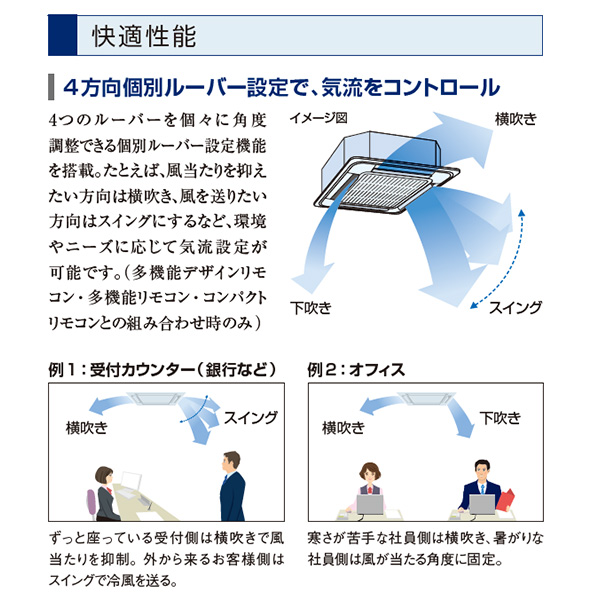 快適性能

4方向個別ルーバー設定で、気流をコントロール

4つのルーバーを個々に角度調整できる個別ルーバー設定機能を搭載。たとえば、風当たりを抑えたい方向は横吹き、風を送りたい方向はスイングにするなど、環境やニーズに応じて気流設定が可能です。(多機能デザインリモコン・多機能リモコン・コンパクトリモコンとの組み合わせ時のみ)

イメージ図

横吹き

下吹き

スイング

例1:受付カウンター(銀行など)

横吹き

スイング

ずっと座っている受付側は横吹きで風当たりを抑制。外から来るお客様側はスイングで冷風を送る。

例2:オフィス

横吹き

下吹き

寒さが苦手な社員側は横吹き、暑がりな社員側は風が当たる角度に固定。