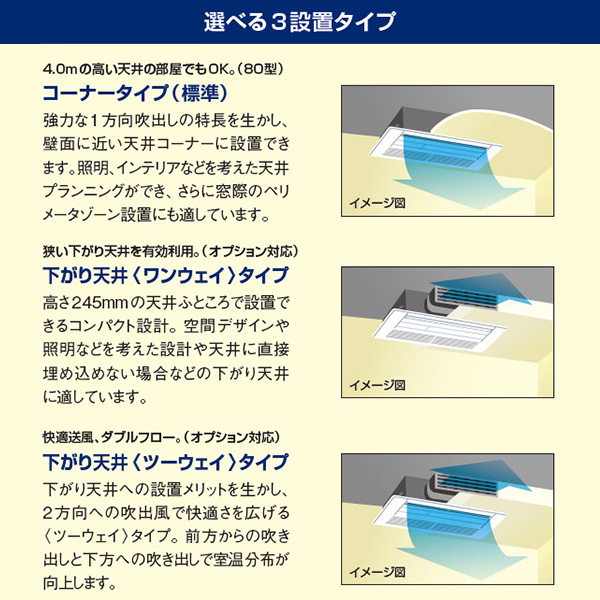 選べる３設置タイプ

4.0mの高い天井の部屋でもOK。（80型）

コーナータイプ（標準）

強力な１方向吹出しの特長を生かし、壁面に近い天井コーナーに設置できます。照明、インテリアなどを考えた天井プランニングができ、さらに窓際のペリメータゾーン設置にも適しています。

イメージ図

狭い下がり天井を有効利用。（オプション対応）

下がり天井〈ワンウェイ〉タイプ

高さ245mmの天井ふところで設置できるコンパクト設計。空間デザインや照明などを考えた設計や天井に直接埋め込めない場合などの下がり天井に適しています。

イメージ図

快適送風、ダブルフロー。（オプション対応）

下がり天井〈ツーウェイ〉タイプ

下がり天井への設置メリットを生かし、２方向への吹出風で快適さを広げる〈ツーウェイ〉タイプ。前方からの吹き出しと下方への吹き出しで室温分布が向上します。

イメージ図