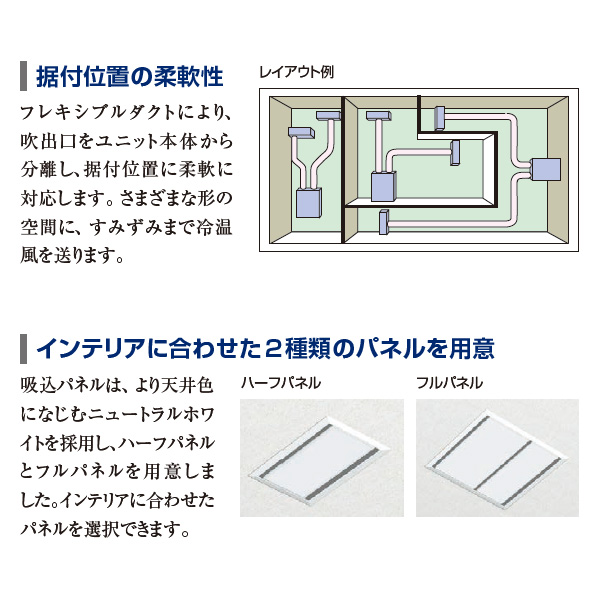 据付位置の柔軟性

フレキシブルダクトにより、吹出口をユニット本体から分離し、据付位置に柔軟に対応します。さまざまな形の空間に、すみずみまで冷温風を送ります。

レイアウト例

インテリアに合わせた２種類のパネルを用意

吸込パネルは、より天井色になじむニュートラルホワイトを採用し、ハーフパネルとフルパネルを用意しました。インテリアに合わせたパネルを選択できます。

ハーフパネル

フルパネル