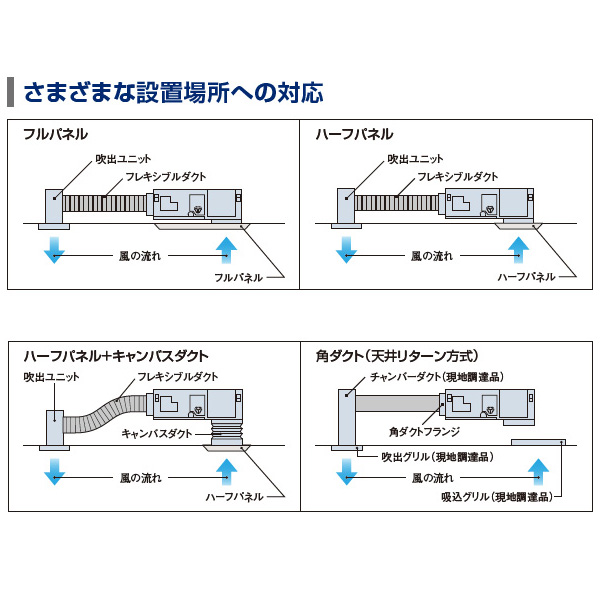 さまざまな設置場所への対応

フルパネル

吹出ユニット

フレキシブルダクト

風の流れ

フルパネル

ハーフパネル

吹出ユニット

フレキシブルダクト

風の流れ

ハーフパネル

ハーフパネル+キャンバスダクト

吹出ユニット

フレキシブルダクト

キャンバスダクト

風の流れ

ハーフパネル

角ダクト(天井リターン方式)

チャンバーダクト(現地調達品)

角ダクトフランジ

吹出グリル(現地調達品)

風の流れ

吸込グリル(現地調達品)