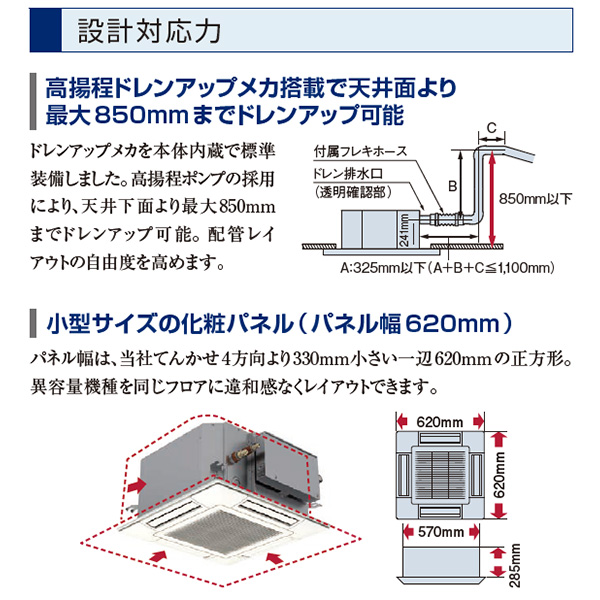 設計対応力

高揚程ドレンアップメカ搭載で天井面より最大850mmまでドレンアップ可能

ドレンアップメカを本体内蔵で標準装備しました。高揚程ポンプの採用により、天井下面より最大850mmまでドレンアップ可能。配管レイアウトの自由度を高めます。

付属フレキホース
ドレン排水口
（透明確認部）
C
B
850mm以下
241mm
A:325mm以下（A+B+C≦1,100mm）

小型サイズの化粧パネル（パネル幅620mm）

パネル幅は、当社てんかせ4方向より330mm小さい一辺620mmの正方形。異容量機種を同じフロアに違和感なくレイアウトできます。

620mm
620mm
570mm
285mm