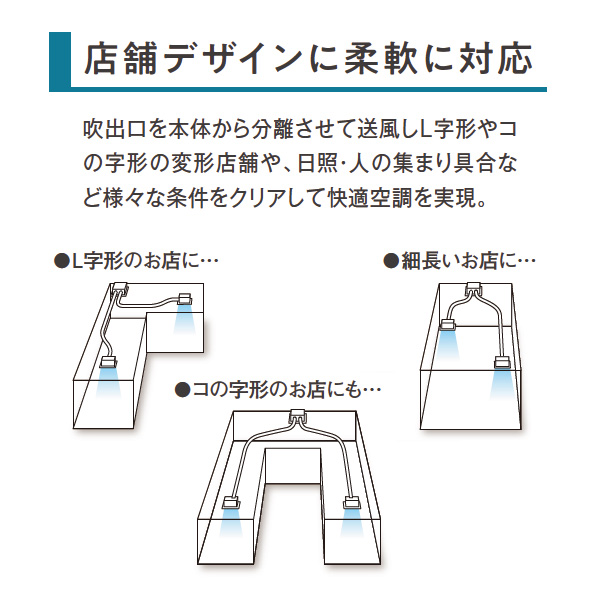 店舗デザインに柔軟に対応

吹出口を本体から分離させて送風しL字形やコの字形の変形店舗や、日照･人の集まり具合など様々な条件をクリアして快適空調を実現。

●L字形のお店に…

●細長いお店に…

●コの字形のお店にも…