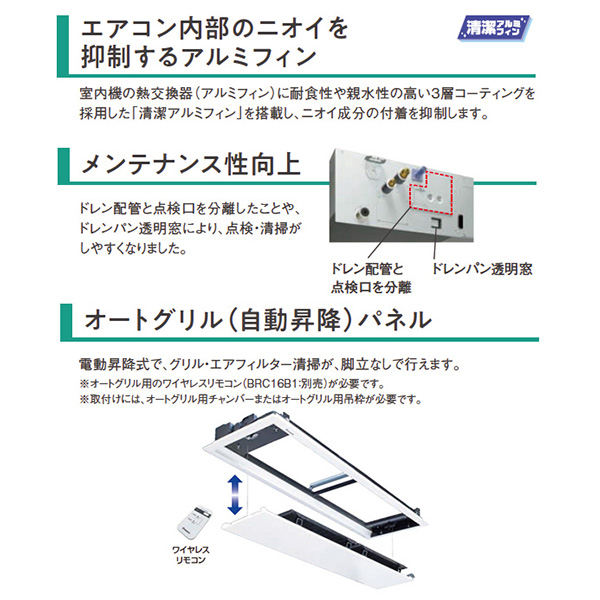 エアコン内部のニオイを抑制するアルミフィン

清潔アルミフィン

室内機の熱交換器(アルミフィン)に耐食性や親水性の高い3層コーティングを採用した「清潔アルミフィン」を搭載し、ニオイ成分の付着を抑制します。

メンテナンス性向上

ドレン配管と点検口を分離したことや、ドレンパン透明窓により、点検・清掃がしやすくなりました。

ドレン配管と点検口を分離

ドレンパン透明窓

オートグリル(自動昇降)パネル

電動昇降式で、グリル・エアフィルター清掃が、脚立なしで行えます。
※オートグリル用のワイヤレスリモコン(BRC16B1:別売)が必要です。
※取付けには、オートグリル用チャンバーまたはオートグリル用吊枠が必要です。

ワイヤレスリモコン