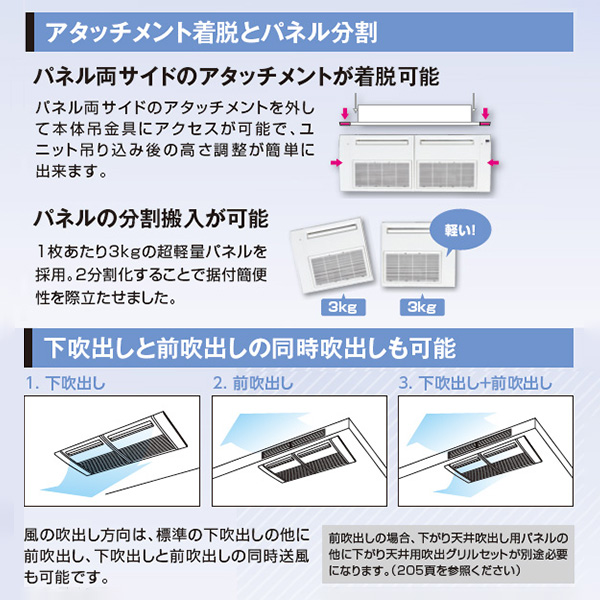 アタッチメント着脱とパネル分割

パネル両サイドのアタッチメントが着脱可能

パネル両サイドのアタッチメントを外して本体吊金具にアクセスが可能で、ユニット吊り込み後の高さ調整が簡単に出来ます。

パネルの分割搬入が可能

1枚あたり3kgの超軽量パネルを採用。2分割化することで据付簡便性を際立たせました。

軽い!

3kg

3kg

下吹出しと前吹出しの同時吹出しも可能

1. 下吹出し

2. 前吹出し

3. 下吹出し+前吹出し

風の吹出し方向は、標準の下吹出しの他に前吹出し、下吹出しと前吹出しの同時送風も可能です。

前吹出しの場合、下がり天井吹出し用パネルの他に下がり天井用吹出グリルセットが別途必要になります。(205頁を参照ください)