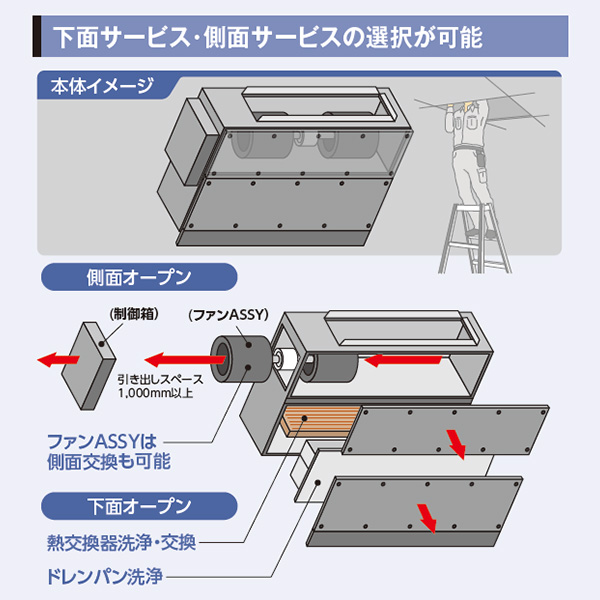 下面サービス・側面サービスの選択が可能

本体イメージ

側面オープン

(制御箱)

(ファンASSY)

引き出しスペース 1,000mm以上

ファンASSYは側面交換も可能

下面オープン

熱交換器洗浄・交換

ドレンパン洗浄