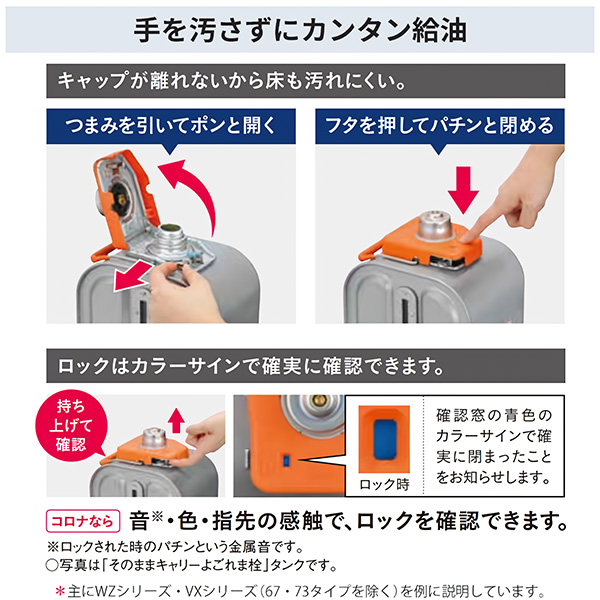 手を汚さずにカンタン給油

キャップが離れないから床も汚れにくい。

つまみを引いてポンと開く

フタを押してパチンと閉める

ロックはカラーサインで確実に確認できます。

持ち上げて確認

ロック時

確認窓の青色のカラーサインで確実に閉まったことをお知らせします。

コロナなら 音※・色・指先の感触で、ロックを確認できます。

※ロックされた時のパチンという金属音です。
○写真は「そのままキャリーよごれま栓」タンクです。

＊主にWZシリーズ・VXシリーズ（67・73タイプを除く）を例に説明しています。