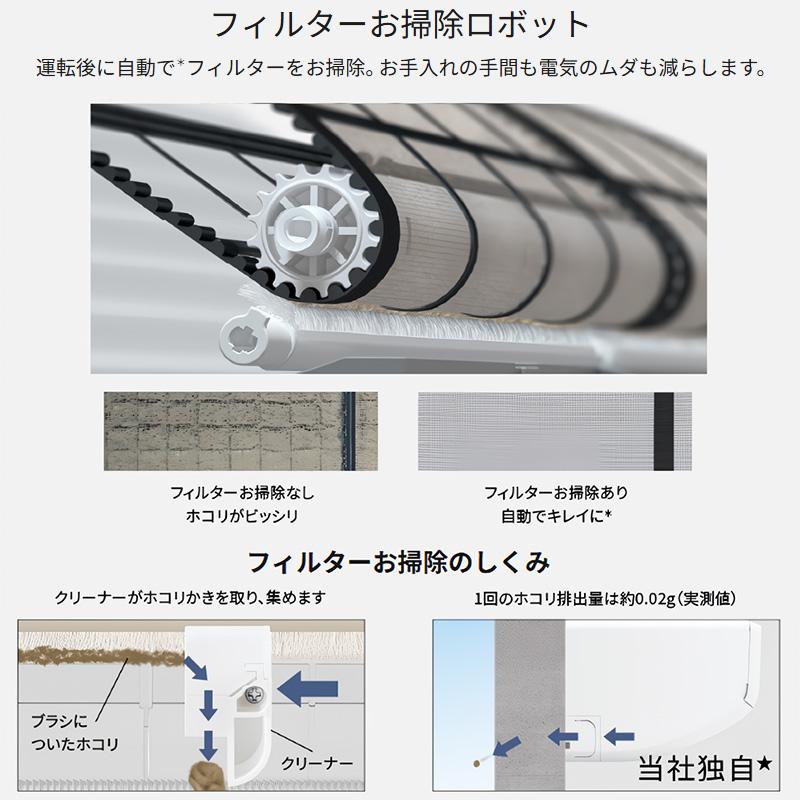 フィルターお掃除ロボット

運転後に自動で*フィルターをお掃除。お手入れの手間も電気のムダも減らします。

フィルターお掃除なし
ホコリがビッシリ

フィルターお掃除あり
自動でキレイに*

フィルターお掃除のしくみ

クリーナーがホコリかきを取り、集めます

ブラシに
ついたホコリ

クリーナー

1回のホコリ排出量は約0.02g（実測値）

当社独自★