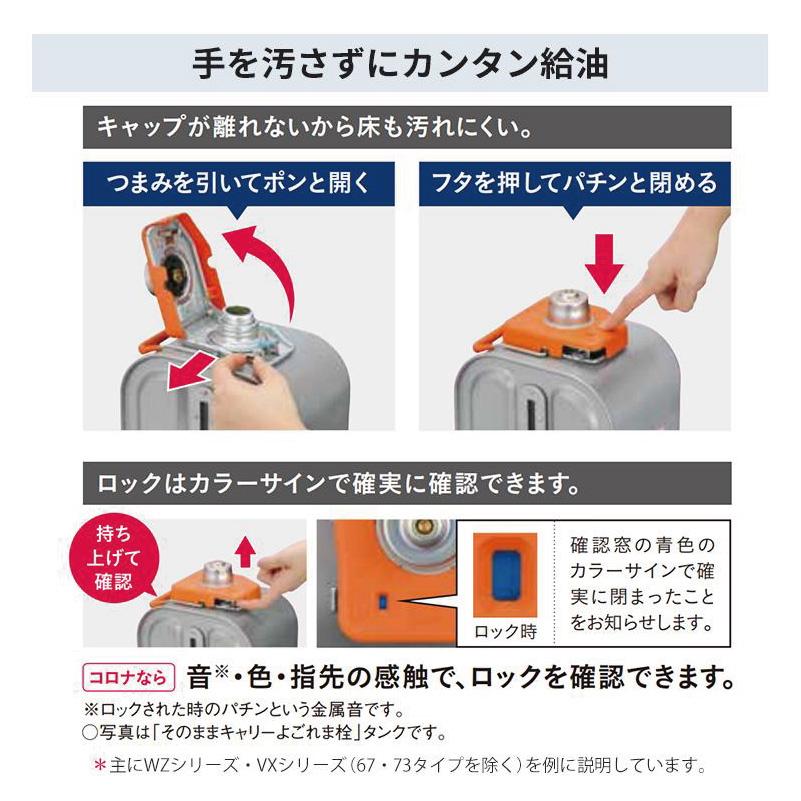 手を汚さずにカンタン給油

キャップが離れないから床も汚れにくい。

つまみを引いてポンと開く

フタを押してパチンと閉める

ロックはカラーサインで確実に確認できます。

持ち上げて確認

ロック時

確認窓の青色のカラーサインで確実に閉まったことをお知らせします。

コロナなら 音※・色・指先の感触で、ロックを確認できます。

※ロックされた時のパチンという金属音です。
○写真は「そのままキャリーよごれま栓」タンクです。

＊主にWZシリーズ・VXシリーズ（67・73タイプを除く）を例に説明しています。