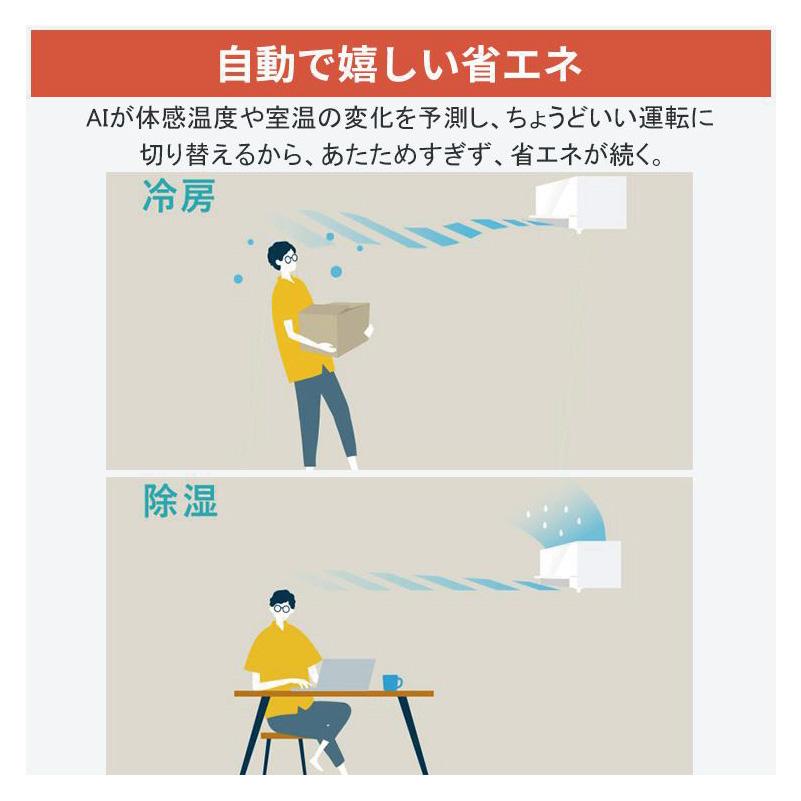 自動で嬉しい省エネ

AIが体感温度や室温の変化を予測し、ちょうどいい運転に切り替えるから、あたためすぎず、省エネが続く。

冷房

除湿