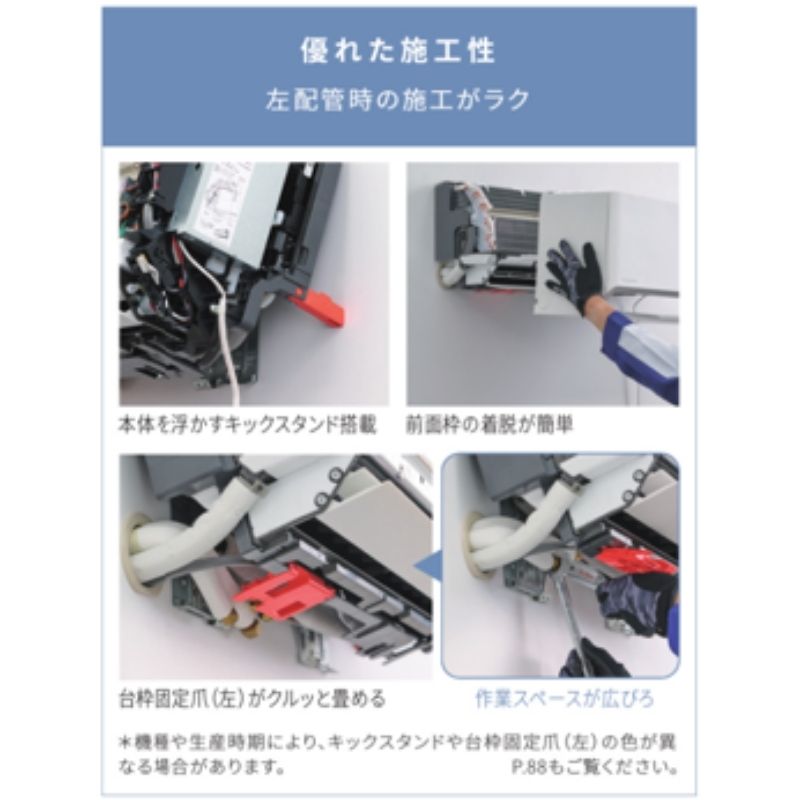 優れた施工性
左配管時の施工がラク

本体を浮かすキックスタンド搭載

前面枠の着脱が簡単

台枠固定爪（左）がクルッと畳める

作業スペースが広びろ

＊機種や生産時期により、キックスタンドや台枠固定爪（左）の色が異なる場合があります。
P.88もご覧ください。